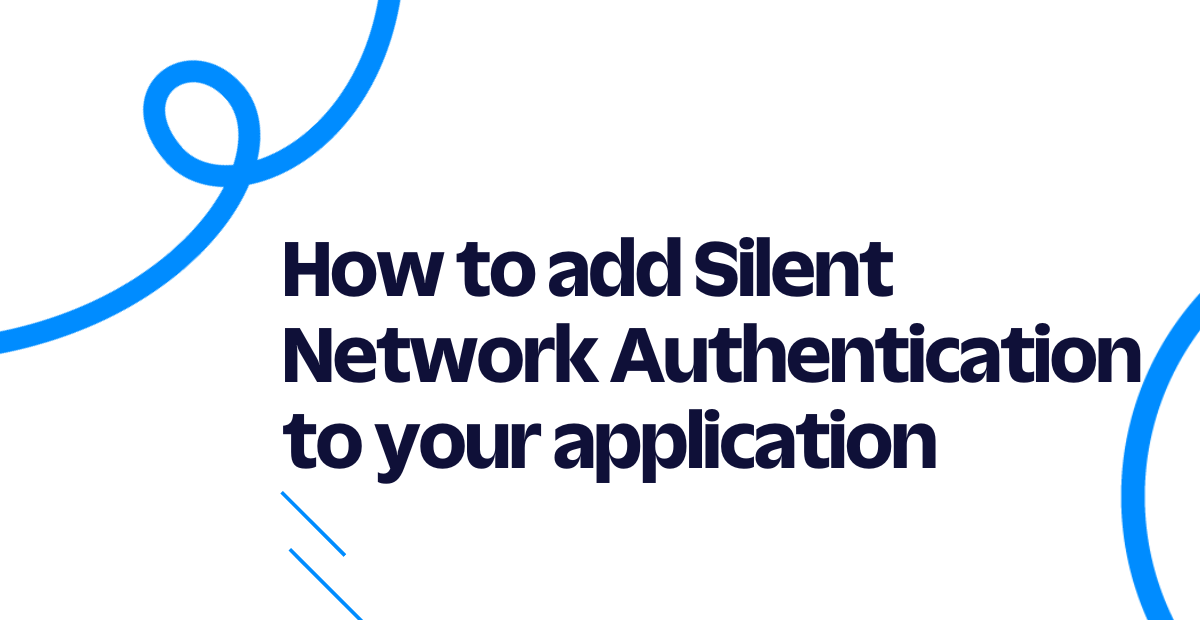 How to add Silent Network Authentication to your application